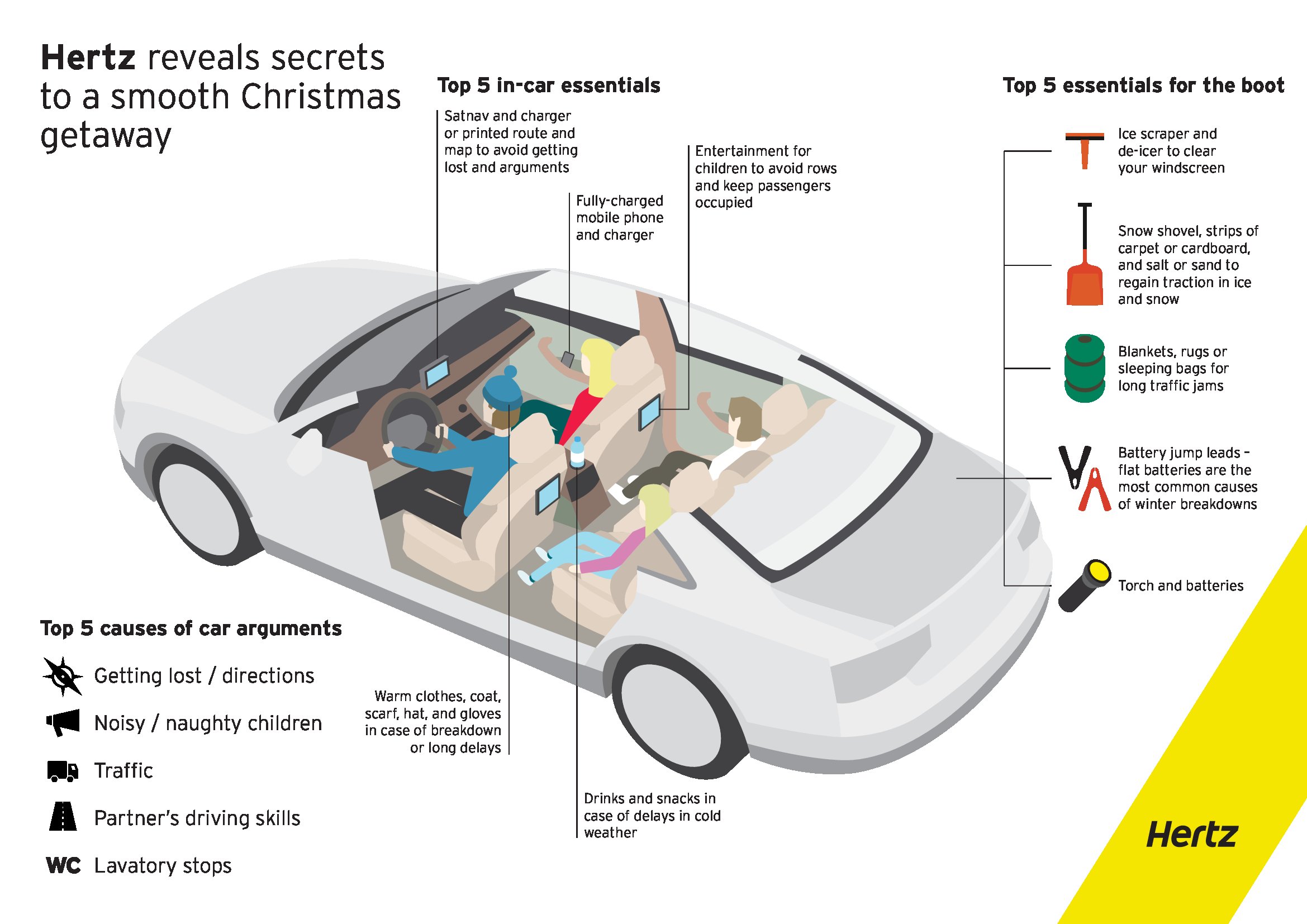 Hertz reveals secrets to a smooth Christmas getaway

Top 5 in-car essentials

Satnav and charger or printed route and map to avoid getting lost and arguments

Fully-charged mobile phone and charger

Entertainment for children to avoid rows and keep passengers occupied

Warm clothes, coat, scarf, hat, and gloves in case of breakdown or long delays

Drinks and snacks in case of delays in cold weather

Top 5 essentials for the boot

Ice scraper and de-icer to clear your windscreen

Snow shovel, strips of carpet or cardboard, and salt or sand to regain traction in ice and snow

Blankets, rugs or sleeping bags for long traffic jams

Battery jump leads – flat batteries are the most common causes of winter breakdowns

Torch and batteries

Top 5 causes of car arguments

Getting lost / directions

Noisy / naughty children

Traffic

Partner's driving skills

WC Lavatory stops

Hertz